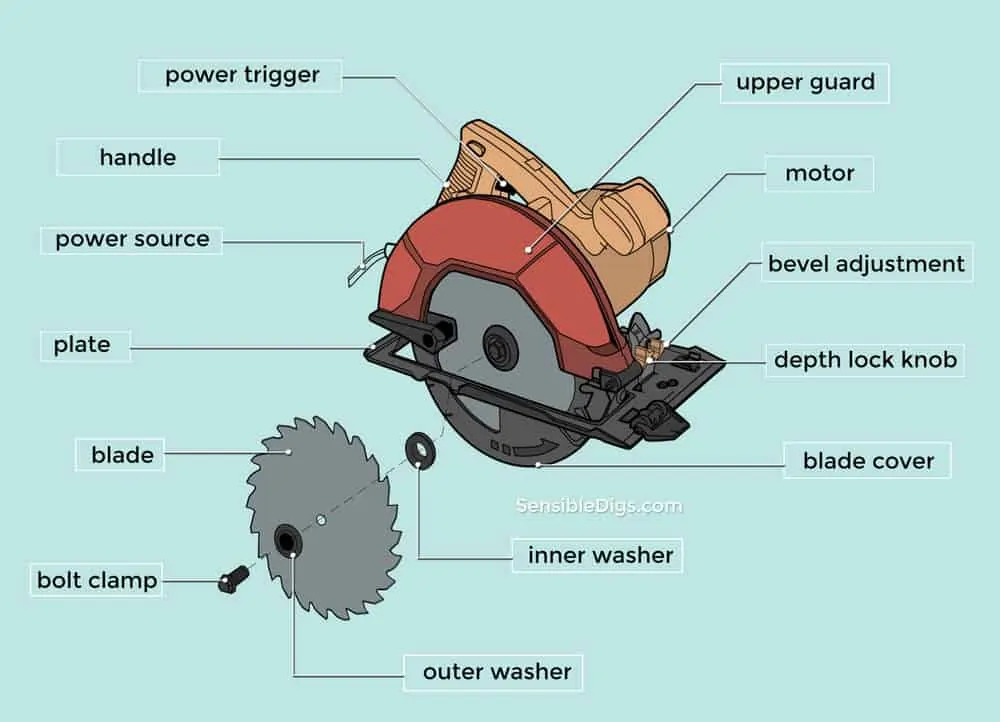 power trigger

handle

power source

plate

blade

bolt clamp

upper guard

motor

bevel adjustment

depth lock knob

blade cover

SensibleDigs.com

inner washer

outer washer